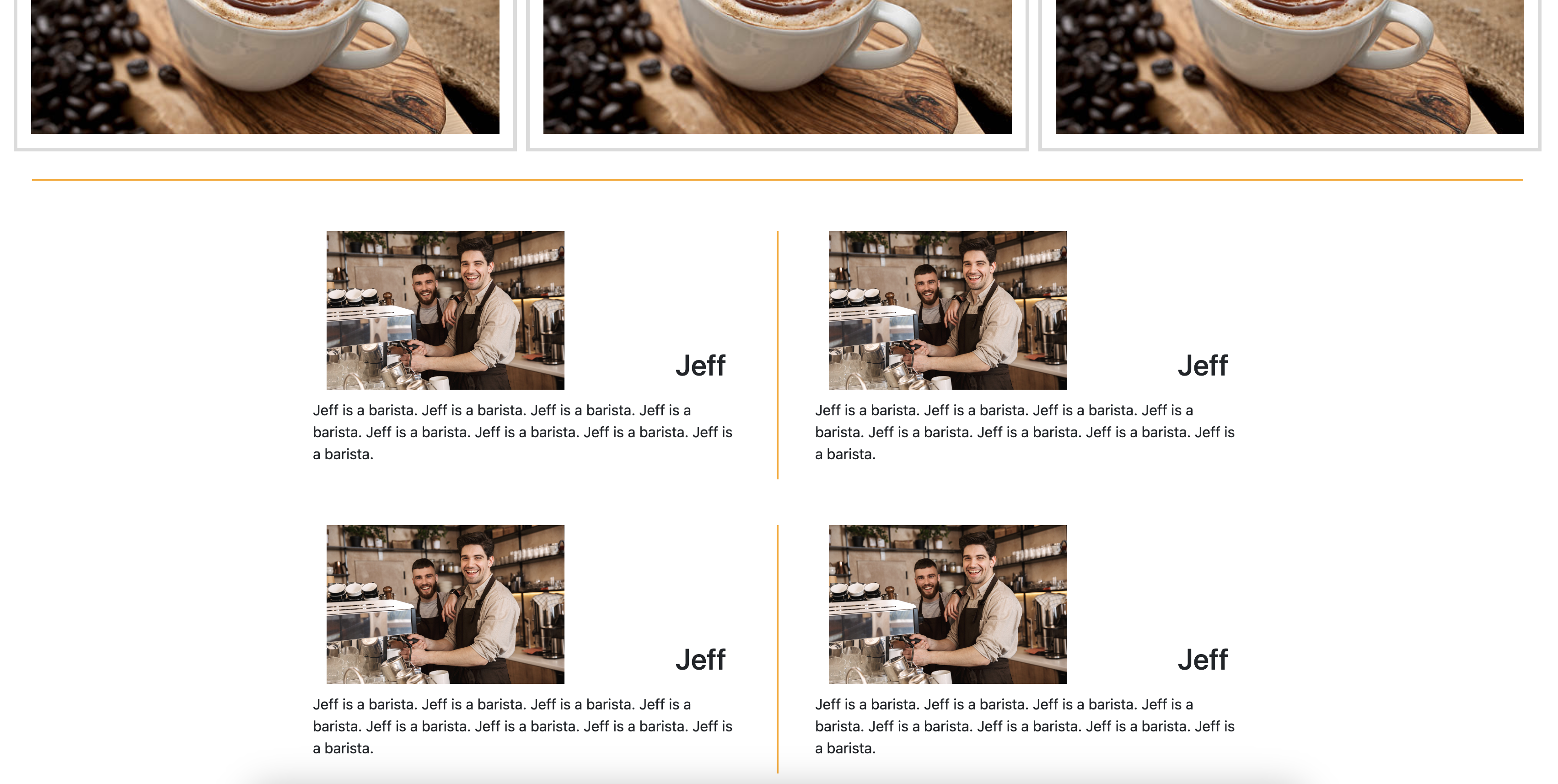 Jeff

Jeff is a barista. Jeff is a barista. Jeff is a barista. Jeff is a barista. Jeff is a barista. Jeff is a barista. Jeff is a barista. Jeff is a barista.

Jeff

Jeff is a barista. Jeff is a barista. Jeff is a barista. Jeff is a barista. Jeff is a barista. Jeff is a barista. Jeff is a barista. Jeff is a barista.

Jeff

Jeff is a barista. Jeff is a barista. Jeff is a barista. Jeff is a barista. Jeff is a barista. Jeff is a barista. Jeff is a barista. Jeff is a barista.

Jeff

Jeff is a barista. Jeff is a barista. Jeff is a barista. Jeff is a barista. Jeff is a barista. Jeff is a barista. Jeff is a barista. Jeff is a barista.